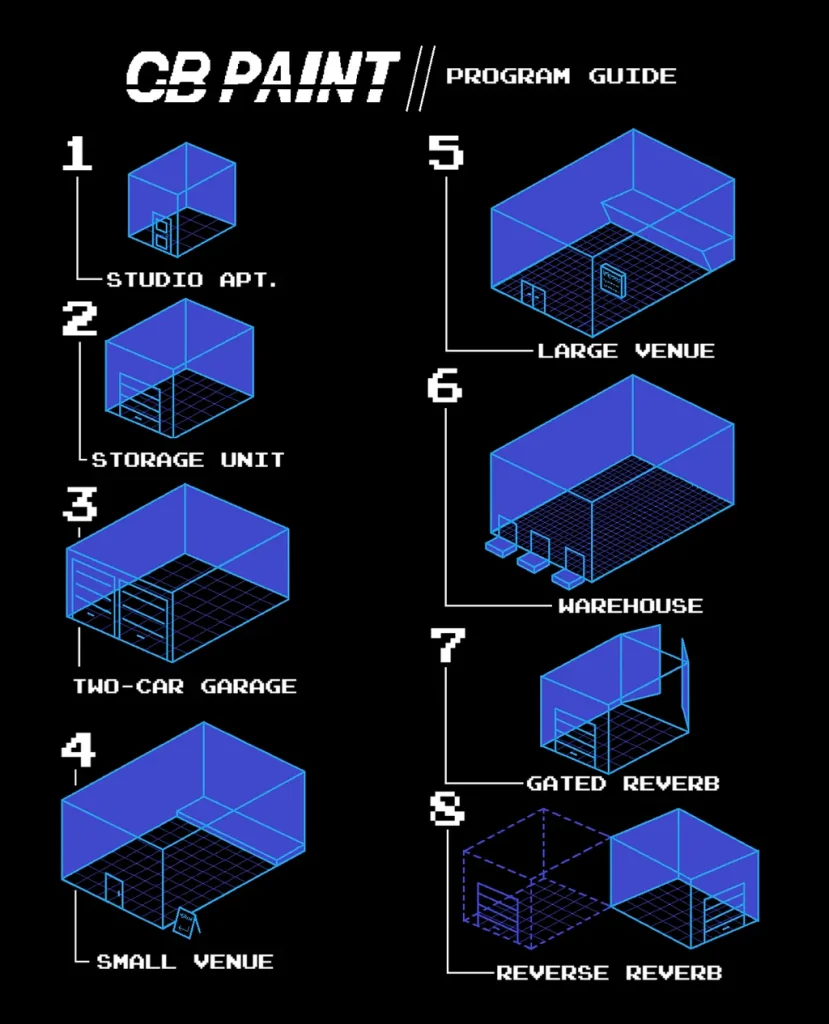 CB PAINT // PROGRAM GUIDE

1
STUDIO APT.

2
STORAGE UNIT

3
TWO-CAR GARAGE

4
SMALL VENUE

5
LARGE VENUE

6
WAREHOUSE

7
GATED REVERB

8
REVERSE REVERB