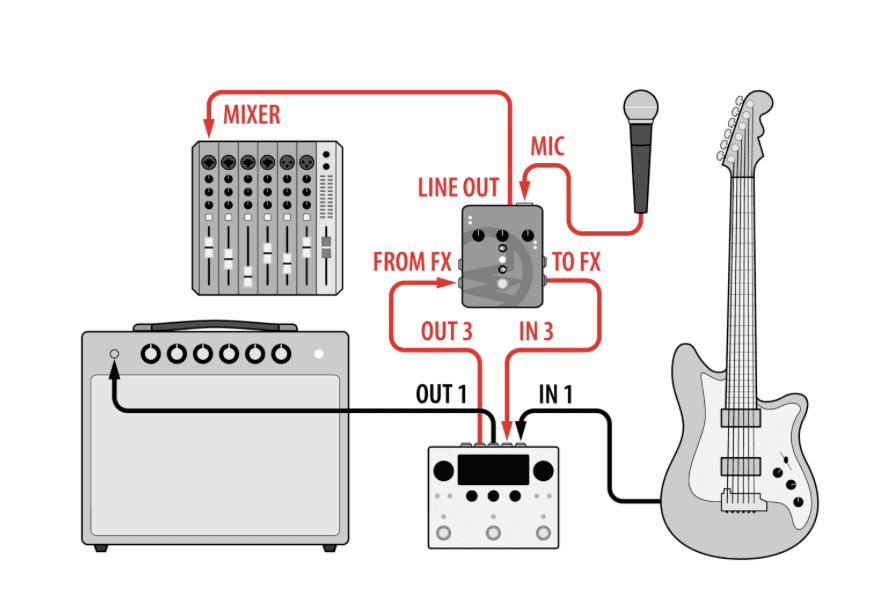 MIXER
MIC
LINE OUT
FROM FX
TO FX
OUT 3
IN 3
OUT 1
IN 1